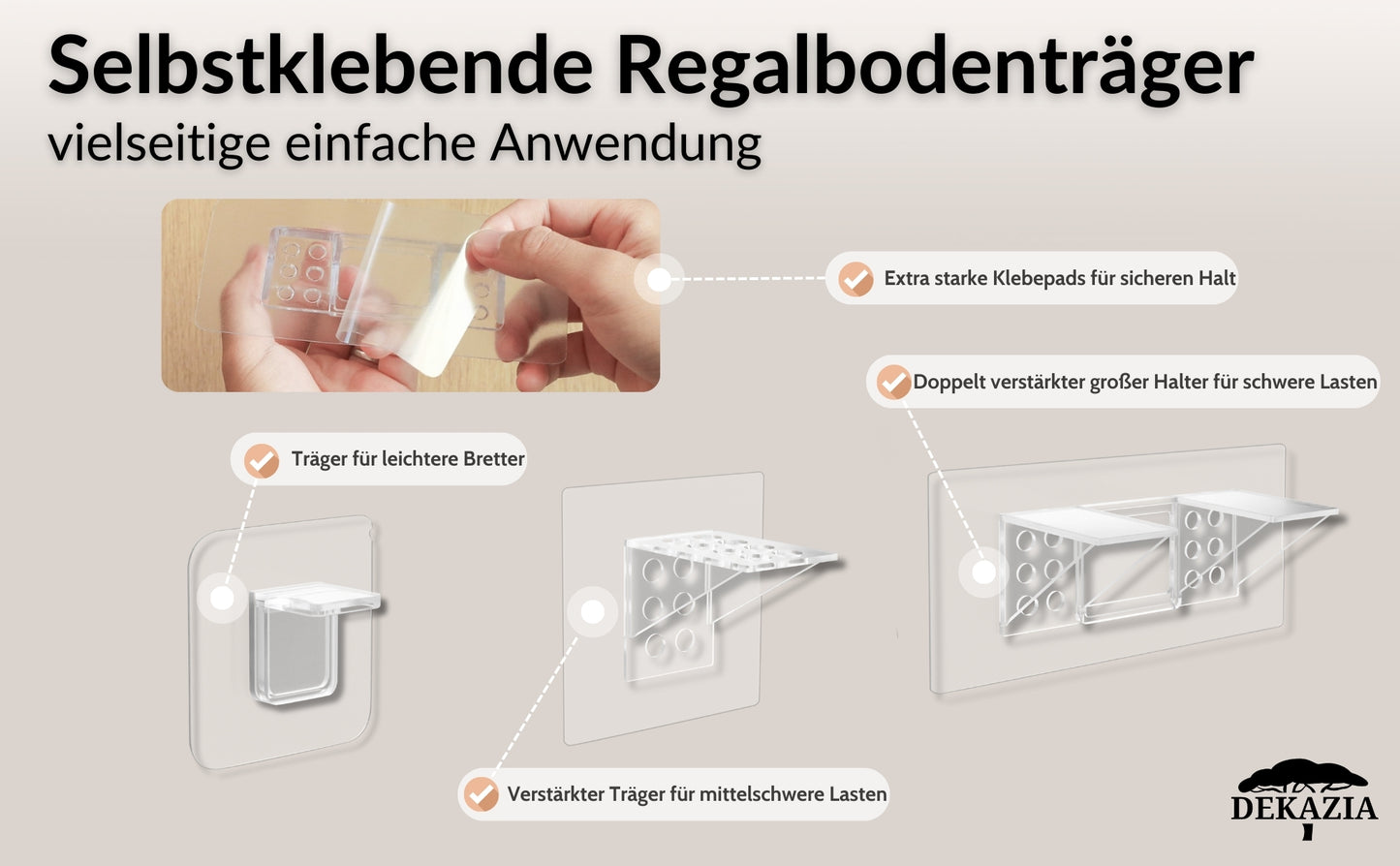 Selbstklebende Regalbodenträger
vielseitige einfache Anwendung

Extra starke Klebepads für sicheren Halt

Doppelt verstärkter großer Halter für schwere Lasten

Träger für leichtere Bretter

Verstärkter Träger für mittelschwere Lasten

DEKAZIA